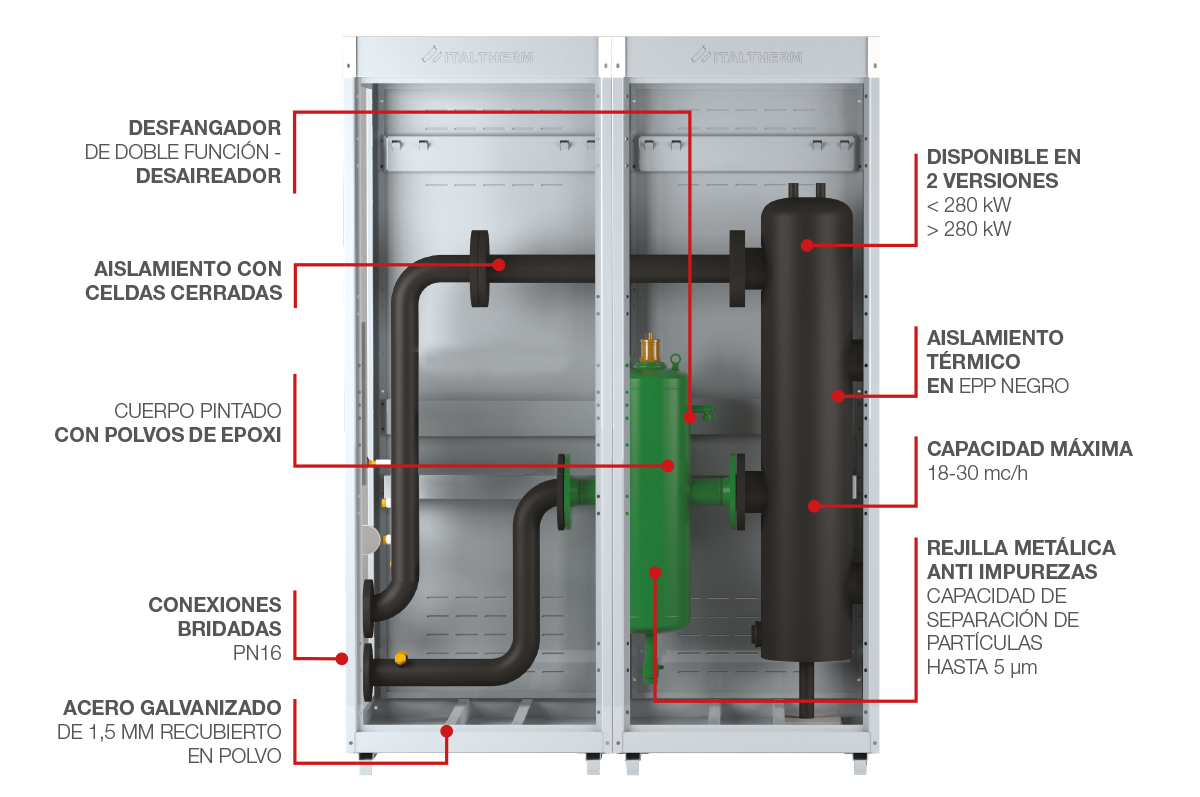 ITALTHERM

ITALTHERM

DESFANGADOR
DE DOBLE FUNCIÓN -
DESAIREADOR

AISLAMIENTO CON
CELDAS CERRADAS

CUERPO PINTADO
CON POLVOS DE EPOXI

CONEXIONES
BRIDADAS
PN16

ACERO GALVANIZADO
DE 1,5 MM RECUBIERTO
EN POLVO

DISPONIBLE EN
2 VERSIONES
< 280 kW
> 280 kW

AISLAMIENTO
TÉRMICO
EN EPP NEGRO

CAPACIDAD MÁXIMA
18-30 mc/h

REJILLA METÁLICA
ANTI IMPUREZAS
CAPACIDAD DE
SEPARACIÓN DE
PARTÍCULAS
HASTA 5 µm